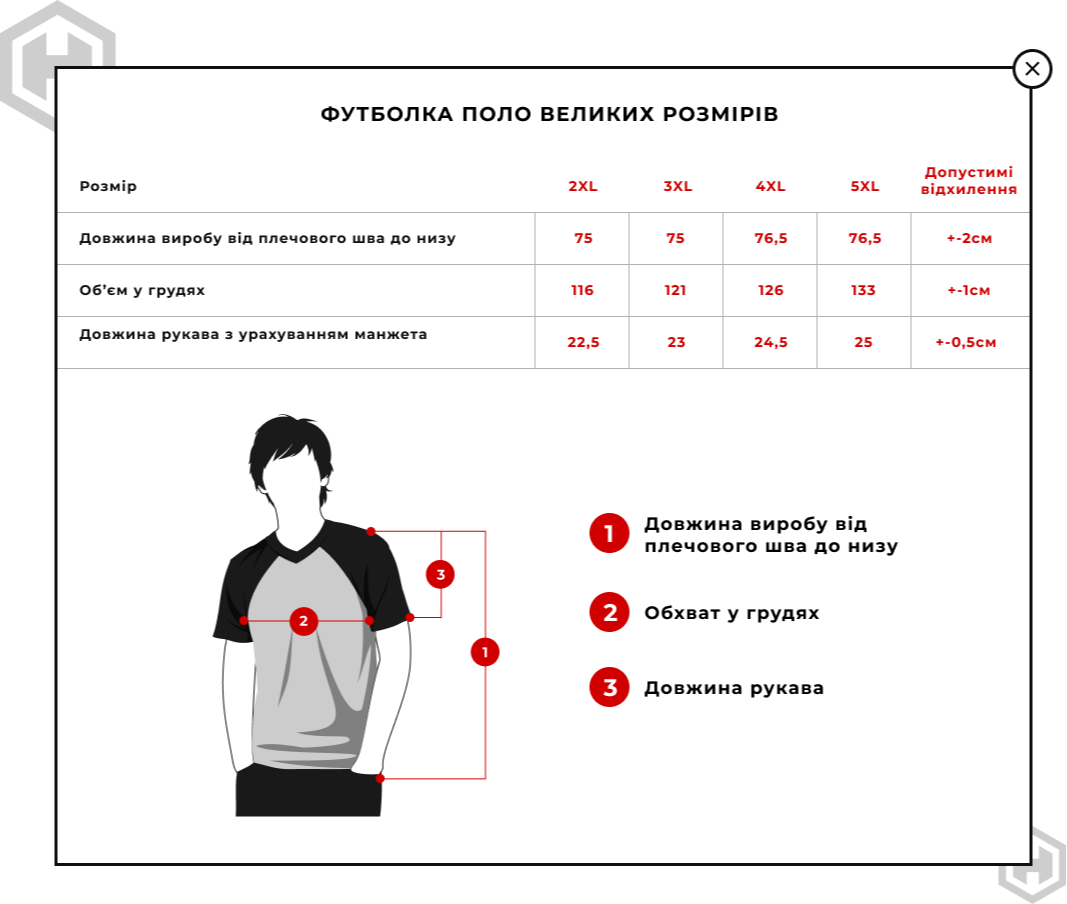 ФУТБОЛКА ПОЛО ВЕЛИКИХ РОЗМІРІВ

| Розмір | 2XL | 3XL | 4XL | 5XL | Допустимі відхилення |
|---|---|---|---|---|---|
| Довжина виробу від плечового шва до низу | 75 | 75 | 76,5 | 76,5 | +-2см |
| Об'єм у грудях | 116 | 121 | 126 | 133 | +-1см |
| Довжина рукава з урахуванням манжета | 22,5 | 23 | 24,5 | 25 | +-0,5см |

3
2
1

1 Довжина виробу від плечового шва до низу

2 Обхват у грудях

3 Довжина рукава