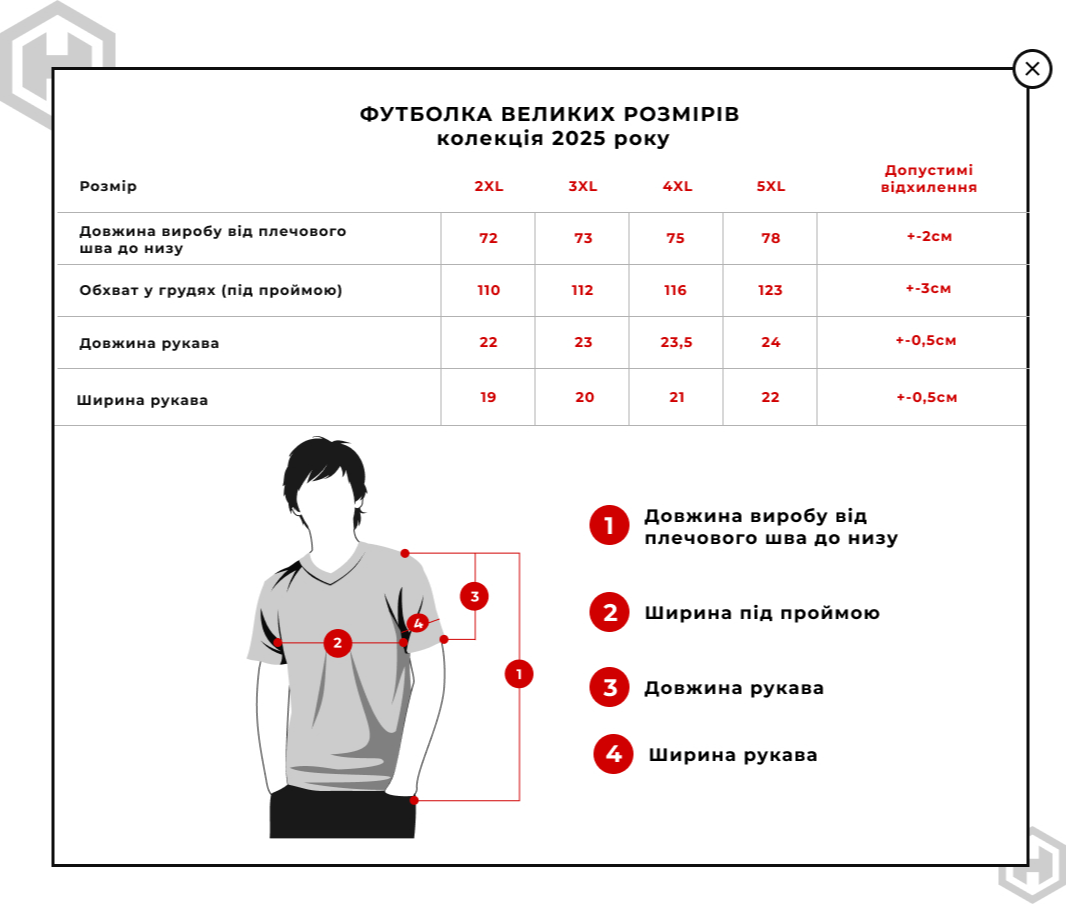 ФУТБОЛКА ВЕЛИКИХ РОЗМІРІВ
колекція 2025 року

| Розмір | 2XL | 3XL | 4XL | 5XL | Допустимі відхилення |
|---|---|---|---|---|---|
| Довжина виробу від плечового шва до низу | 72 | 73 | 75 | 78 | +-2см |
| Обхват у грудях (під проймою) | 110 | 112 | 116 | 123 | +-3см |
| Довжина рукава | 22 | 23 | 23,5 | 24 | +-0,5см |
| Ширина рукава | 19 | 20 | 21 | 22 | +-0,5см |

3
4
2
1

1 Довжина виробу від плечового шва до низу

2 Ширина під проймою

3 Довжина рукава

4 Ширина рукава